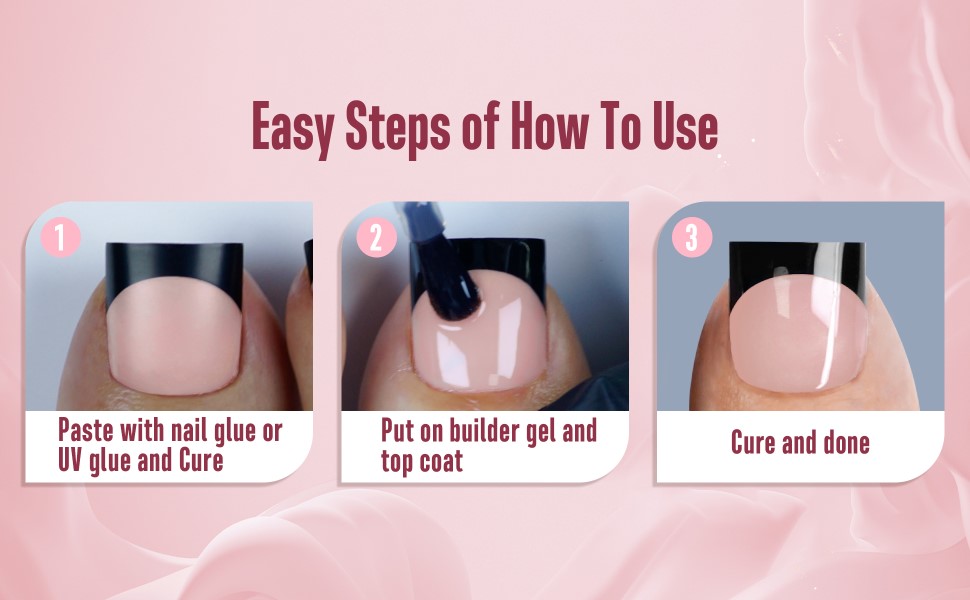 Easy Steps of How To Use

1

Paste with nail glue or UV glue and Cure

2

Put on builder gel and top coat

3

Cure and done