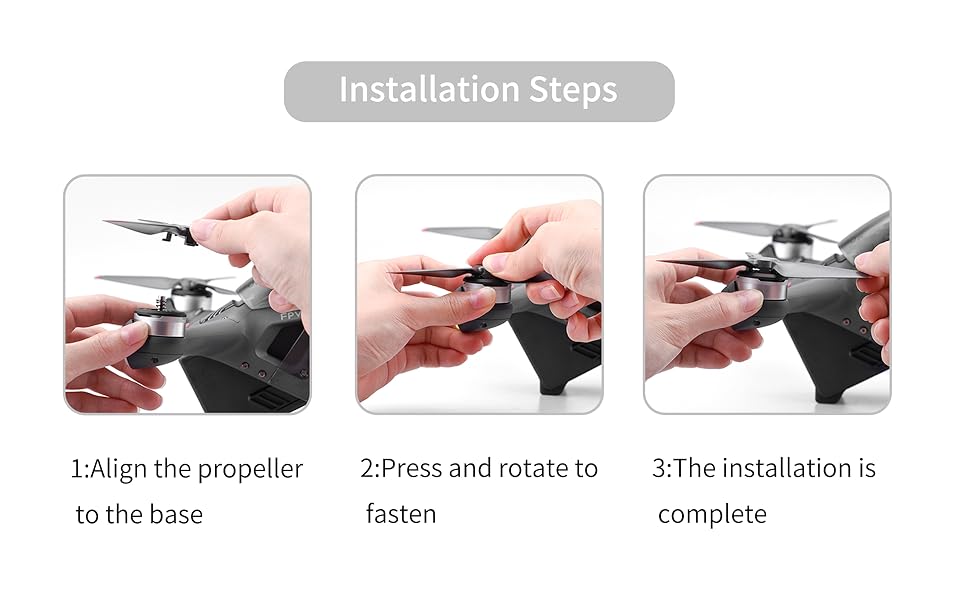 Installation Steps

FPV

1:Align the propeller to the base

2:Press and rotate to fasten

3:The installation is complete