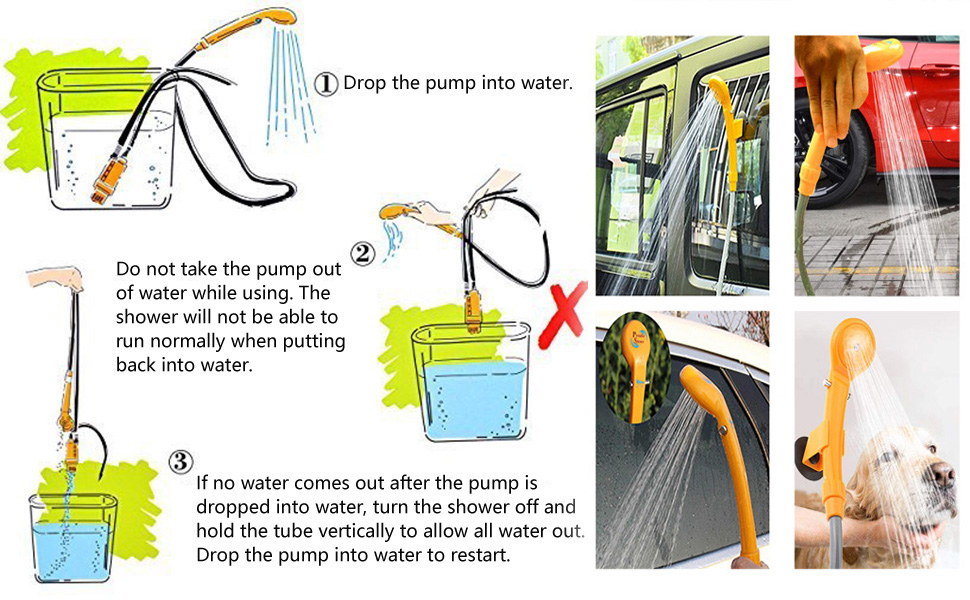 ① Drop the pump into water.

②

Do not take the pump out of water while using. The shower will not be able to run normally when putting back into water.

③

If no water comes out after the pump is dropped into water, turn the shower off and hold the tube vertically to allow all water out. Drop the pump into water to restart.