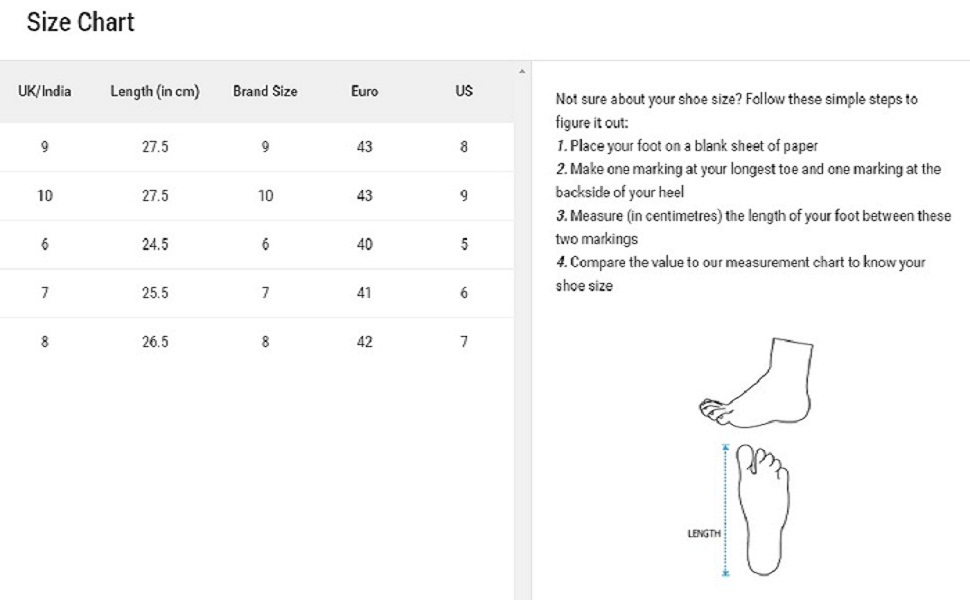 Size Chart

| UK/India | Length (in cm) | Brand Size | Euro | US |
|---|---|---|---|---|
| 9 | 27.5 | 9 | 43 | 8 |
| 10 | 27.5 | 10 | 43 | 9 |
| 6 | 24.5 | 6 | 40 | 5 |
| 7 | 25.5 | 7 | 41 | 6 |
| 8 | 26.5 | 8 | 42 | 7 |

Not sure about your shoe size? Follow these simple steps to figure it out:
1. Place your foot on a blank sheet of paper
2. Make one marking at your longest toe and one marking at the backside of your heel
3. Measure (in centimetres) the length of your foot between these two markings
4. Compare the value to our measurement chart to know your shoe size

LENGTH