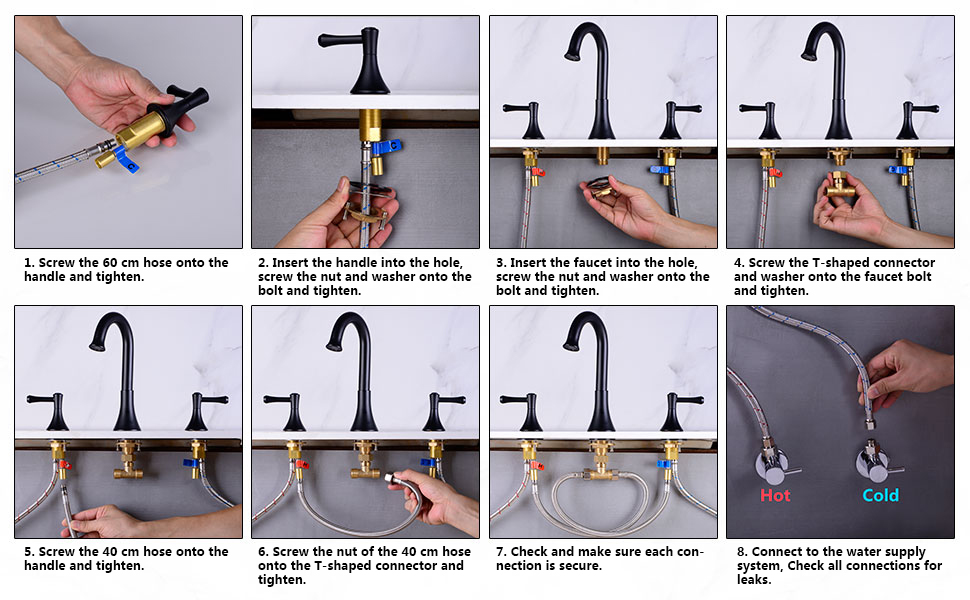 1. Screw the 60 cm hose onto the handle and tighten.

2. Insert the handle into the hole, screw the nut and washer onto the bolt and tighten.

3. Insert the faucet into the hole, screw the nut and washer onto the bolt and tighten.

4. Screw the T-shaped connector and washer onto the faucet bolt and tighten.

5. Screw the 40 cm hose onto the handle and tighten.

6. Screw the nut of the 40 cm hose onto the T-shaped connector and tighten.

7. Check and make sure each connection is secure.

Hot

Cold

8. Connect to the water supply system, Check all connections for leaks.