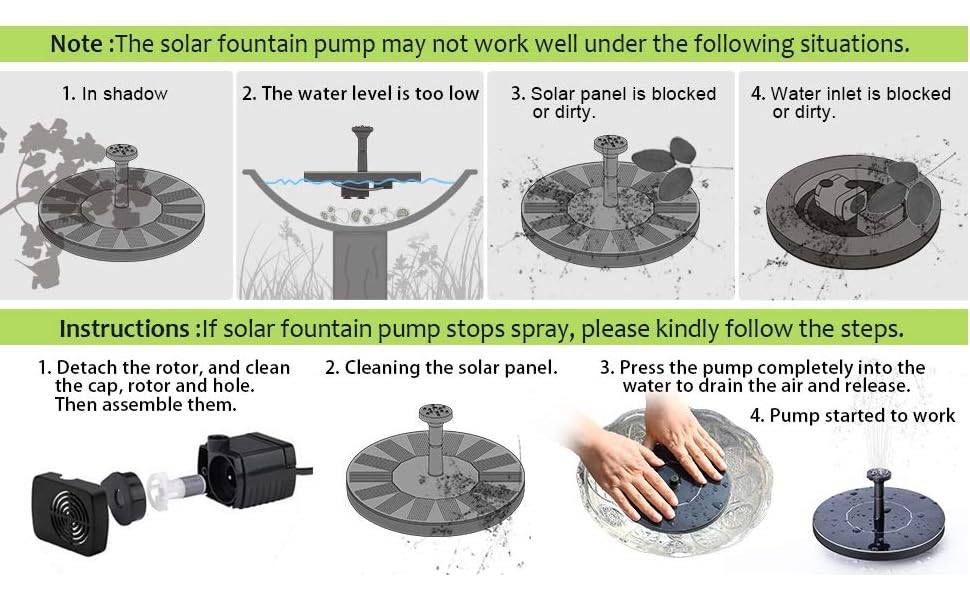 Note :The solar fountain pump may not work well under the following situations.

1. In shadow

2. The water level is too low

3. Solar panel is blocked or dirty.

4. Water inlet is blocked or dirty.

Instructions :If solar fountain pump stops spray, please kindly follow the steps.

1. Detach the rotor, and clean the cap, rotor and hole. Then assemble them.

2. Cleaning the solar panel.

3. Press the pump completely into the water to drain the air and release.

4. Pump started to work