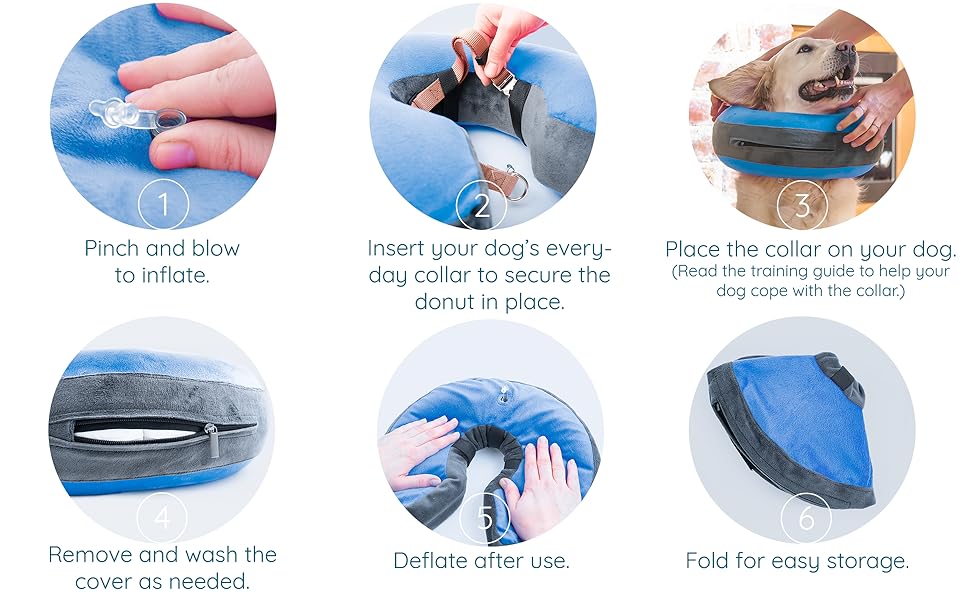 1

Pinch and blow to inflate.

2

Insert your dog's everyday collar to secure the donut in place.

3

Place the collar on your dog.
(Read the training guide to help your dog cope with the collar.)

4

Remove and wash the cover as needed.

5

Deflate after use.

6

Fold for easy storage.