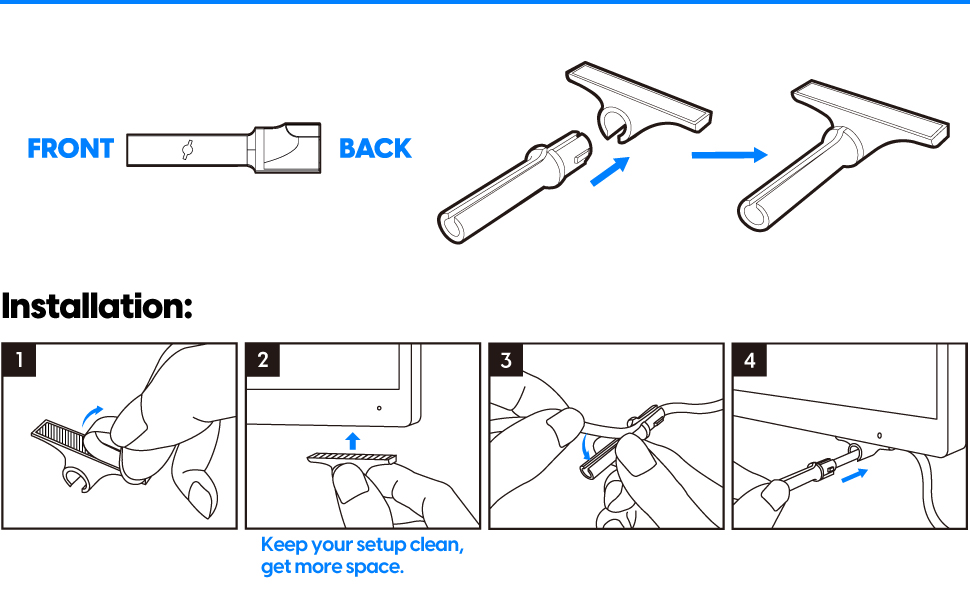 FRONT

BACK

Installation:

1

2

3

4

Keep your setup clean, get more space.