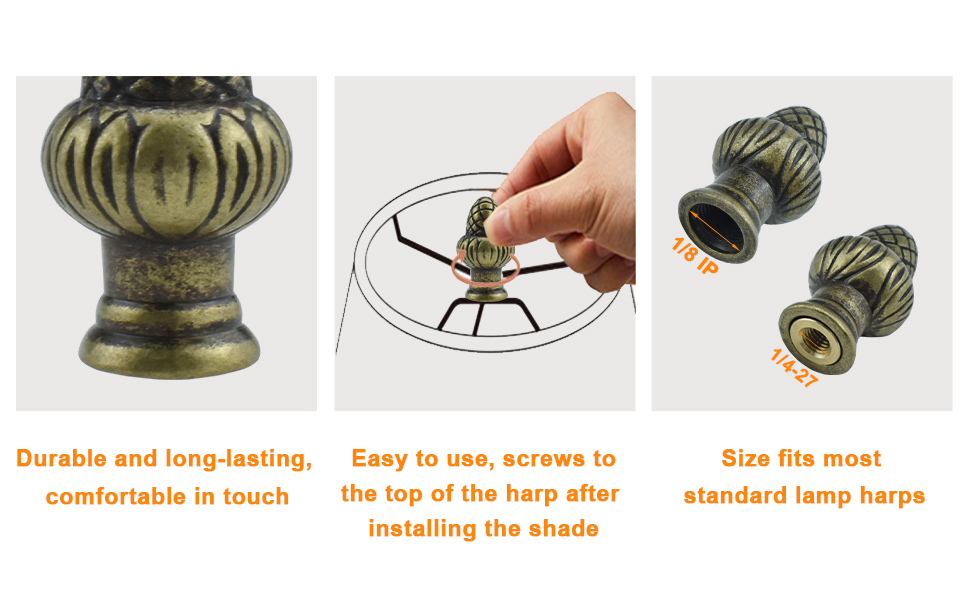 1/8 IP

1/4-27

Durable and long-lasting, comfortable in touch

Easy to use, screws to the top of the harp after installing the shade

Size fits most standard lamp harps