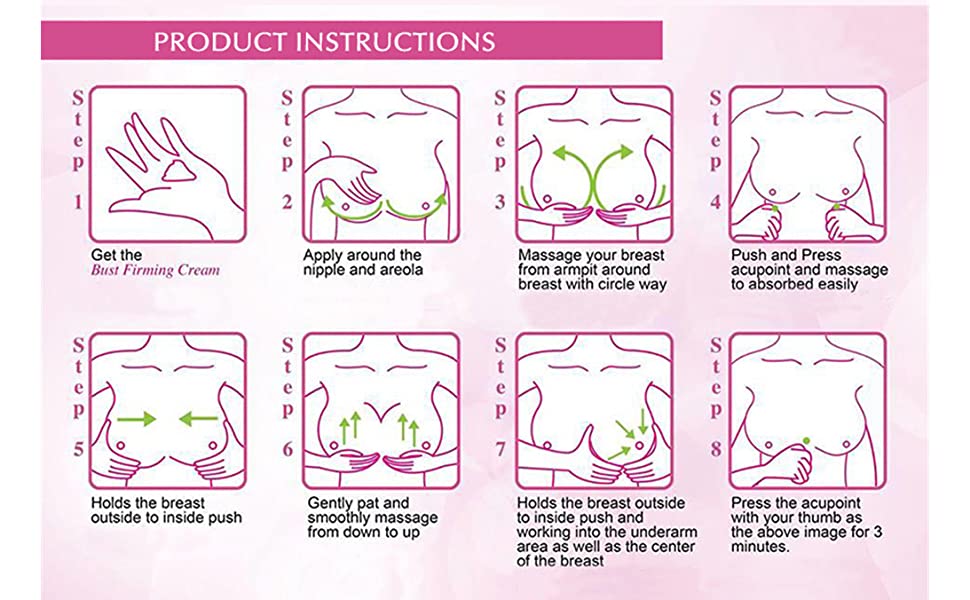 PRODUCT INSTRUCTIONS

Step 1
Get the Bust Firming Cream

Step 2
Apply around the nipple and areola

Step 3
Massage your breast from armpit around breast with circle way

Step 4
Push and Press acupoint and massage to absorbed easily

Step 5
Holds the breast outside to inside push

Step 6
Gently pat and smoothly massage from down to up

Step 7
Holds the breast outside to inside push and working into the underarm area as well as the center of the breast

Step 8
Press the acupoint with your thumb as the above image for 3 minutes.