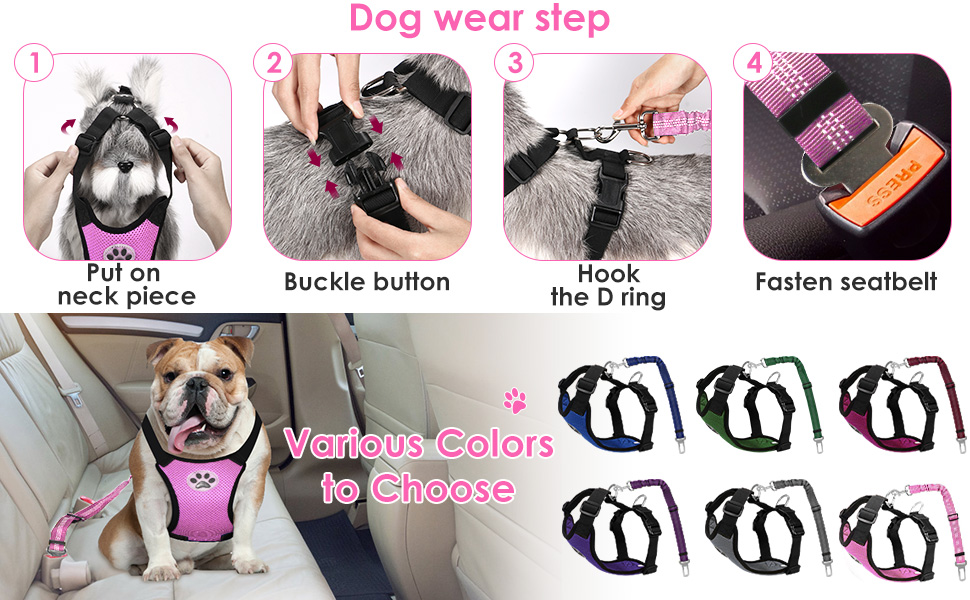 Dog wear step

1
Put on neck piece

2
Buckle button

3
Hook the D ring

4
PRESS
Fasten seatbelt

Various Colors to Choose