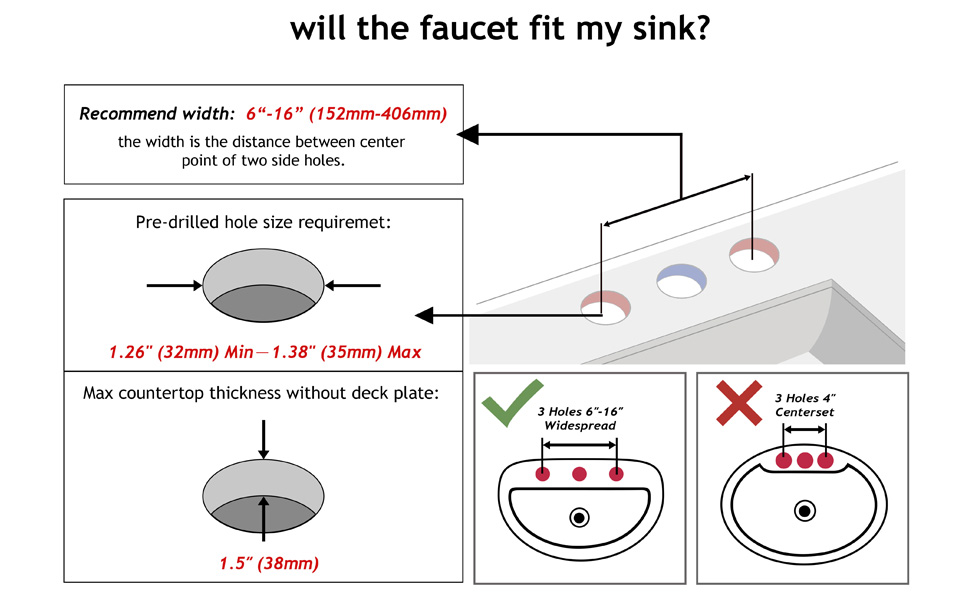 will the faucet fit my sink?

Recommend width: 6“-16” (152mm-406mm)
the width is the distance between center point of two side holes.

Pre-drilled hole size requiremet:

1.26" (32mm) Min—1.38" (35mm) Max

Max countertop thickness without deck plate:

1.5” (38mm)

3 Holes 6”-16” Widespread

3 Holes 4” Centerset