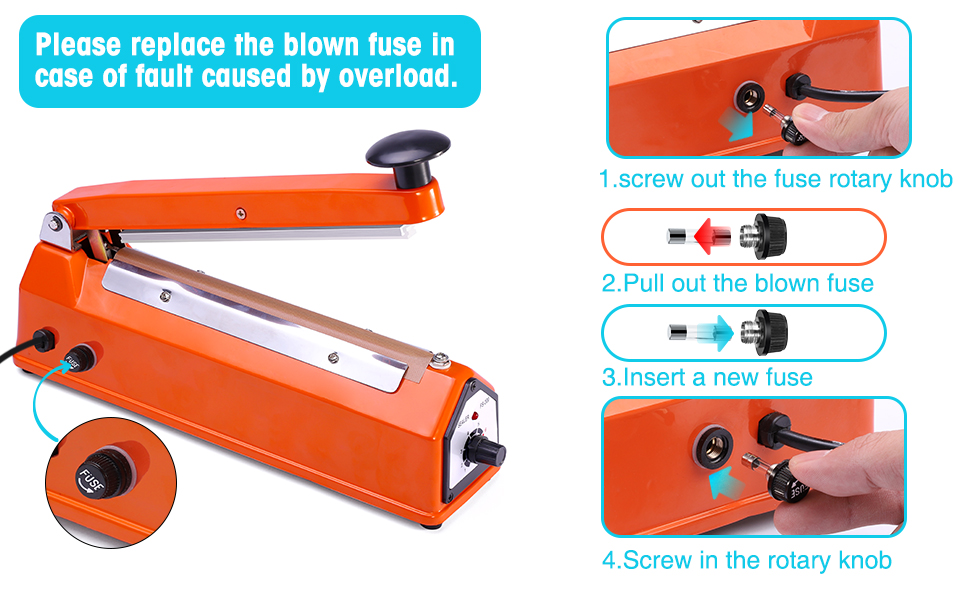 Please replace the blown fuse in case of fault caused by overload.

FUSE

FUSE

1.screw out the fuse rotary knob

2.Pull out the blown fuse

3.Insert a new fuse

FUSE

4.Screw in the rotary knob