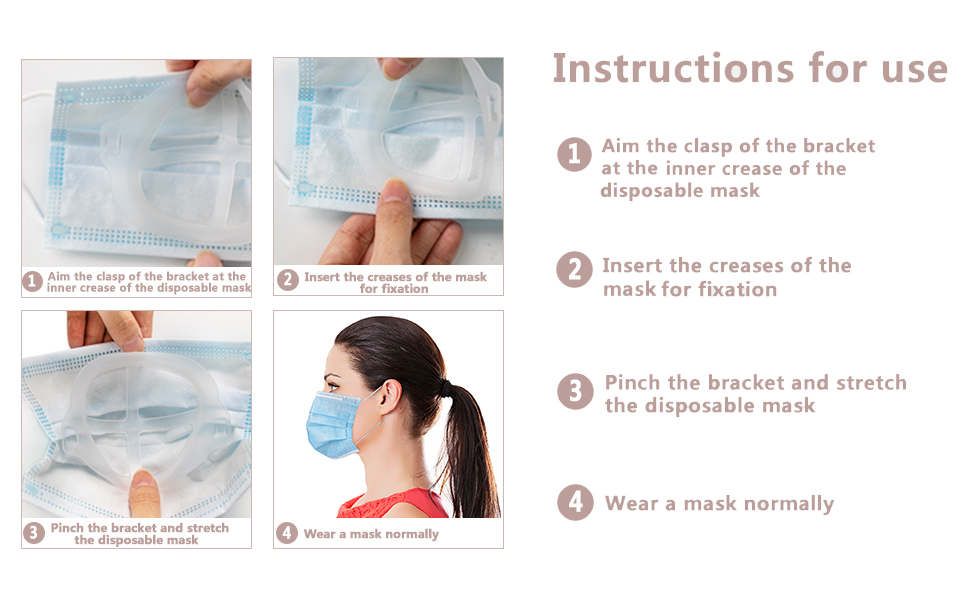 1 Aim the clasp of the bracket at the inner crease of the disposable mask

2 Insert the creases of the mask for fixation

3 Pinch the bracket and stretch the disposable mask

4 Wear a mask normally

Instructions for use

1 Aim the clasp of the bracket at the inner crease of the disposable mask

2 Insert the creases of the mask for fixation

3 Pinch the bracket and stretch the disposable mask

4 Wear a mask normally