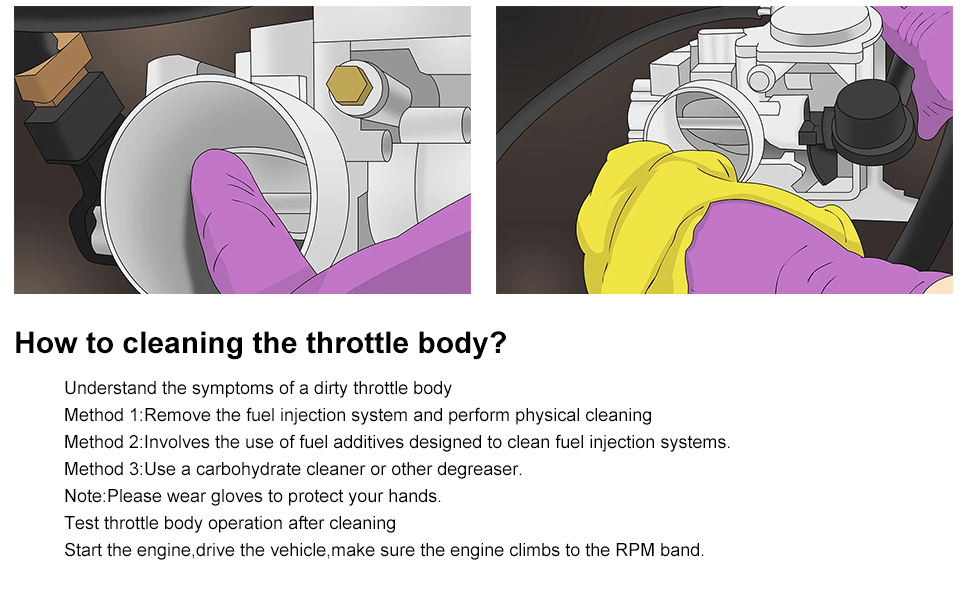 How to cleaning the throttle body?

Understand the symptoms of a dirty throttle body
Method 1:Remove the fuel injection system and perform physical cleaning
Method 2:Involves the use of fuel additives designed to clean fuel injection systems.
Method 3:Use a carbohydrate cleaner or other degreaser.
Note:Please wear gloves to protect your hands.
Test throttle body operation after cleaning
Start the engine,drive the vehicle,make sure the engine climbs to the RPM band.