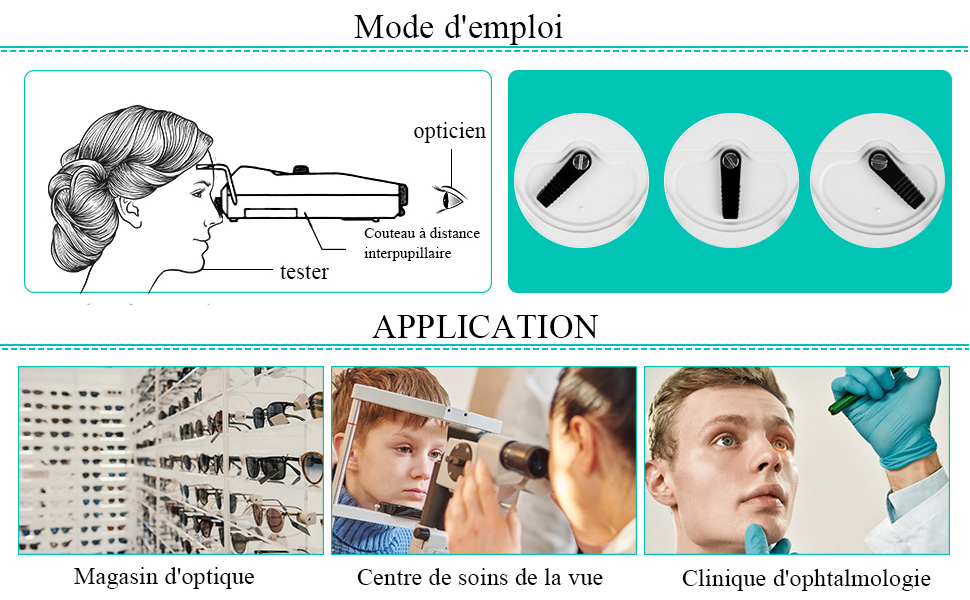 Mode d'emploi

opticien

Couteau à distance interpupillaire

tester

APPLICATION

Magasin d'optique

Centre de soins de la vue

Clinique d'ophtalmologie