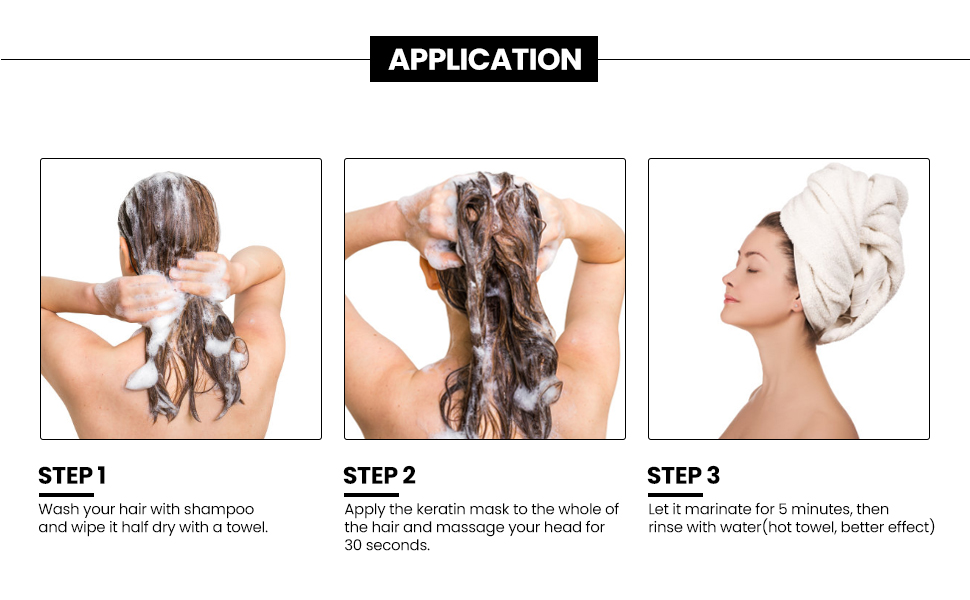 APPLICATION

STEP 1
Wash your hair with shampoo and wipe it half dry with a towel.

STEP 2
Apply the keratin mask to the whole of the hair and massage your head for 30 seconds.

STEP 3
Let it marinate for 5 minutes, then rinse with water(hot towel, better effect)