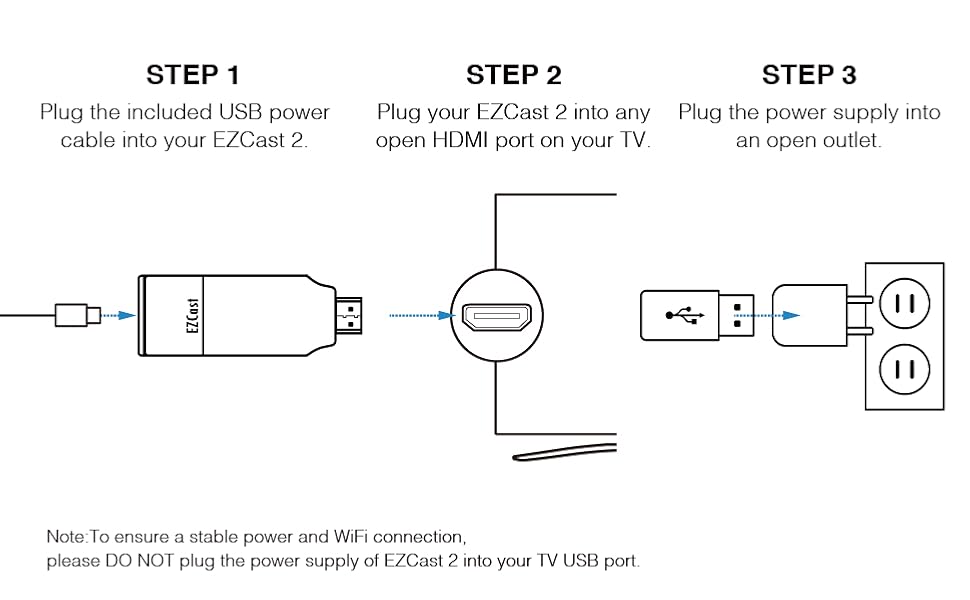 STEP 1
Plug the included USB power cable into your EZCast 2.

STEP 2
Plug your EZCast 2 into any open HDMI port on your TV.

STEP 3
Plug the power supply into an open outlet.

EZCast

Note:To ensure a stable power and WiFi connection, please DO NOT plug the power supply of EZCast 2 into your TV USB port.