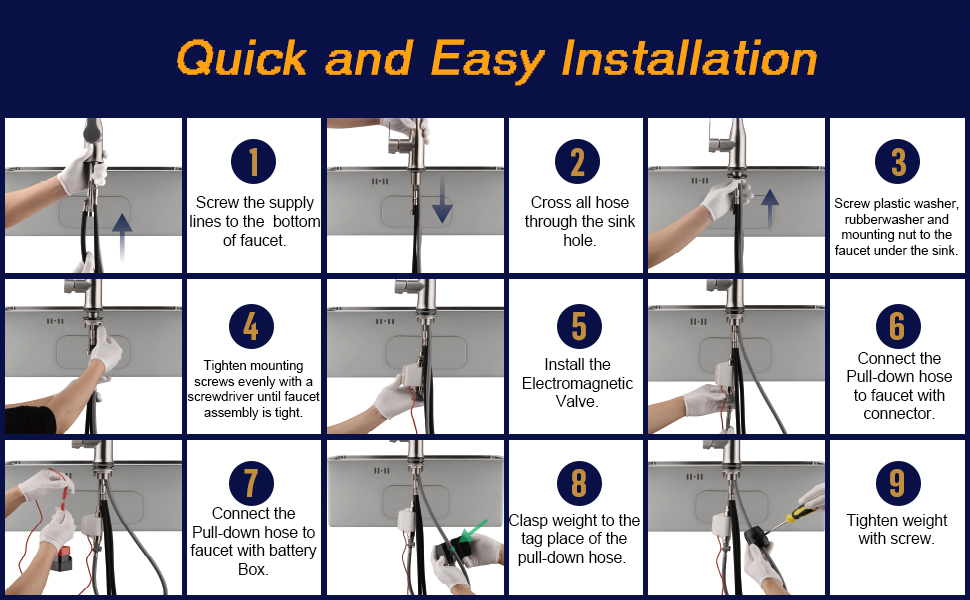 Quick and Easy Installation

1
Screw the supply lines to the bottom of faucet.

2
Cross all hose through the sink hole.

3
Screw plastic washer, rubberwasher and mounting nut to the faucet under the sink.

4
Tighten mounting screws evenly with a screwdriver until faucet assembly is tight.

5
Install the Electromagnetic Valve.

6
Connect the Pull-down hose to faucet with connector.

7
Connect the Pull-down hose to faucet with battery Box.

8
Clasp weight to the tag place of the pull-down hose.

9
Tighten weight with screw.