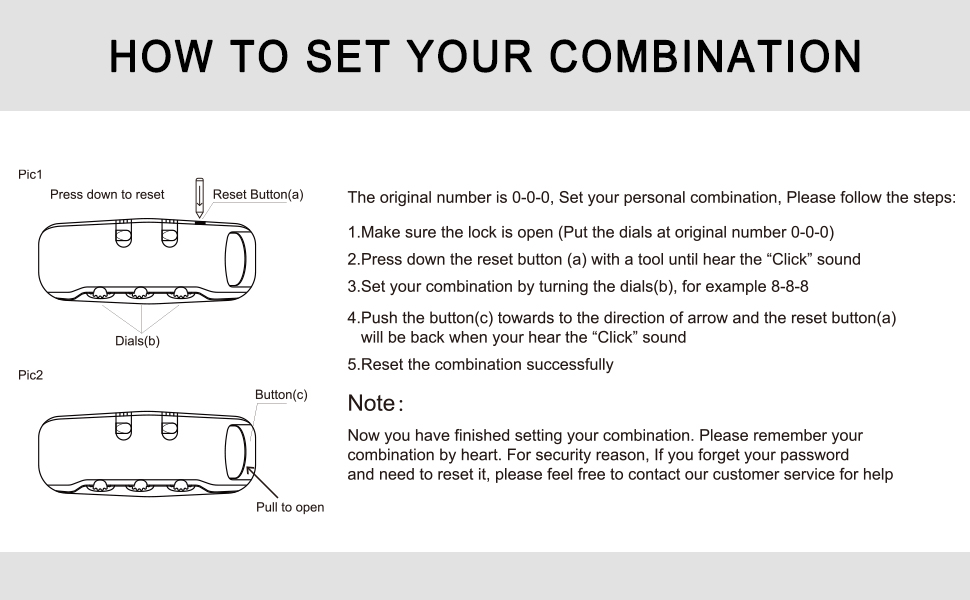 HOW TO SET YOUR COMBINATION

Pic1

Press down to reset

Reset Button(a)

Dials(b)

Pic2

Button(c)

Pull to open

The original number is 0-0-0, Set your personal combination, Please follow the steps:

1.Make sure the lock is open (Put the dials at original number 0-0-0)

2.Press down the reset button (a) with a tool until hear the “Click” sound

3.Set your combination by turning the dials(b), for example 8-8-8

4.Push the button(c) towards to the direction of arrow and the reset button(a) will be back when your hear the “Click” sound

5.Reset the combination successfully

Note:

Now you have finished setting your combination. Please remember your combination by heart. For security reason, If you forget your password and need to reset it, please feel free to contact our customer service for help