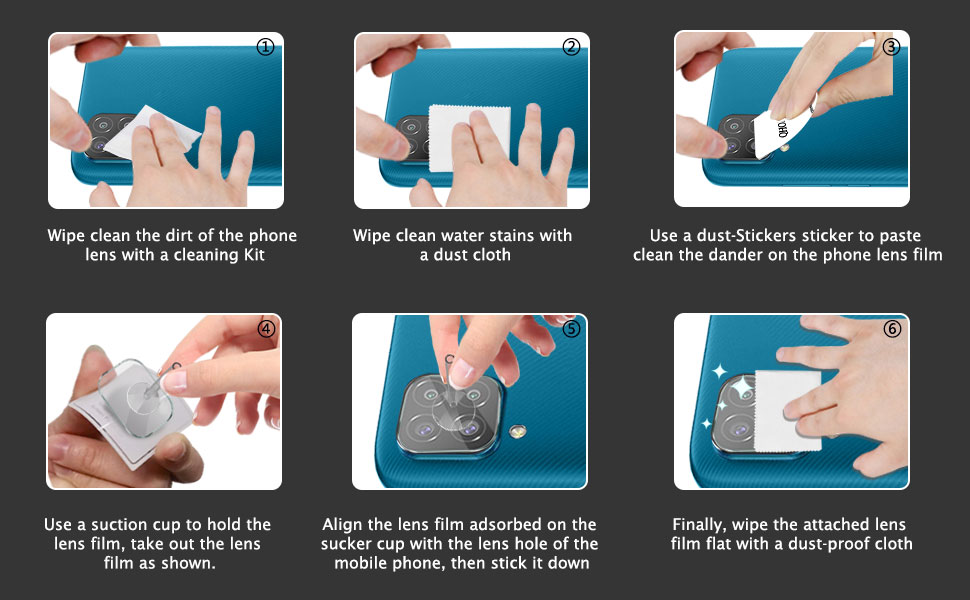 ①

Wipe clean the dirt of the phone lens with a cleaning Kit

②

Wipe clean water stains with a dust cloth

③

Use a dust-Stickers sticker to paste clean the dander on the phone lens film

④

Use a suction cup to hold the lens film, take out the lens film as shown.

⑤

Align the lens film adsorbed on the sucker cup with the lens hole of the mobile phone, then stick it down

⑥

Finally, wipe the attached lens film flat with a dust-proof cloth