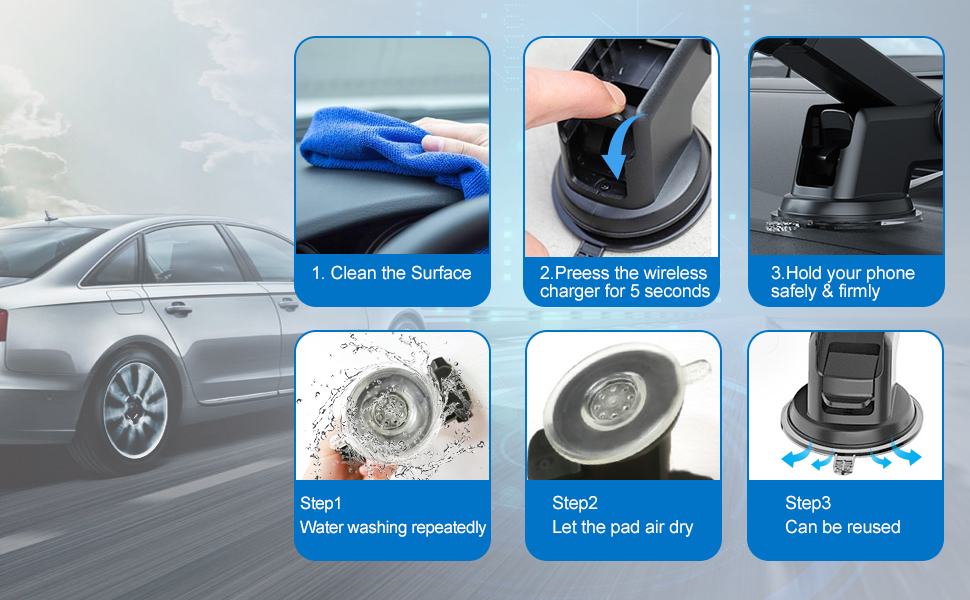 1. Clean the Surface

2.Preess the wireless charger for 5 seconds

3.Hold your phone safely & firmly

Step1
Water washing repeatedly

Step2
Let the pad air dry

Step3
Can be reused