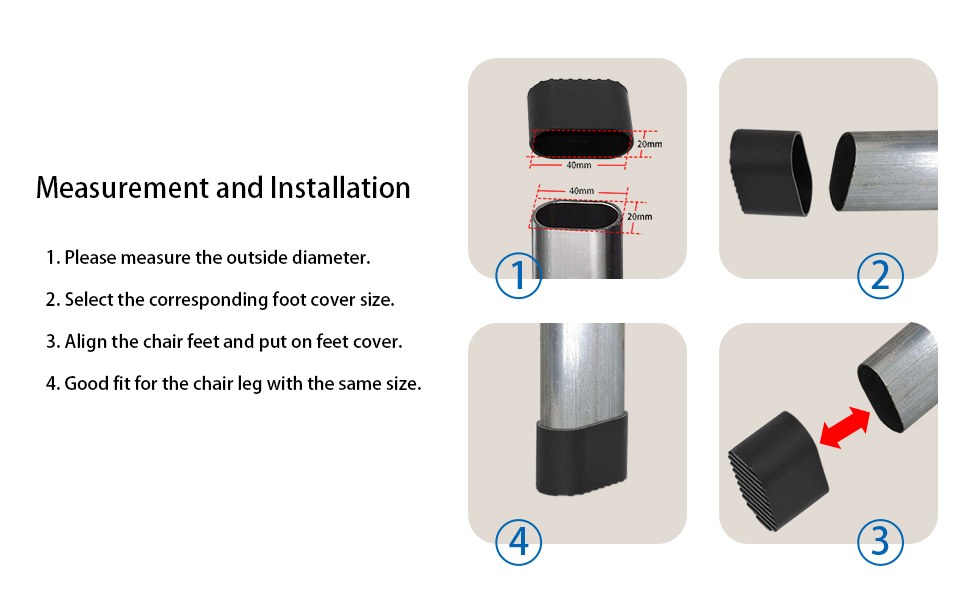 Measurement and Installation

1. Please measure the outside diameter.

2. Select the corresponding foot cover size.

3. Align the chair feet and put on feet cover.

4. Good fit for the chair leg with the same size.

20mm
40mm
40mm
20mm
①
②
④
③