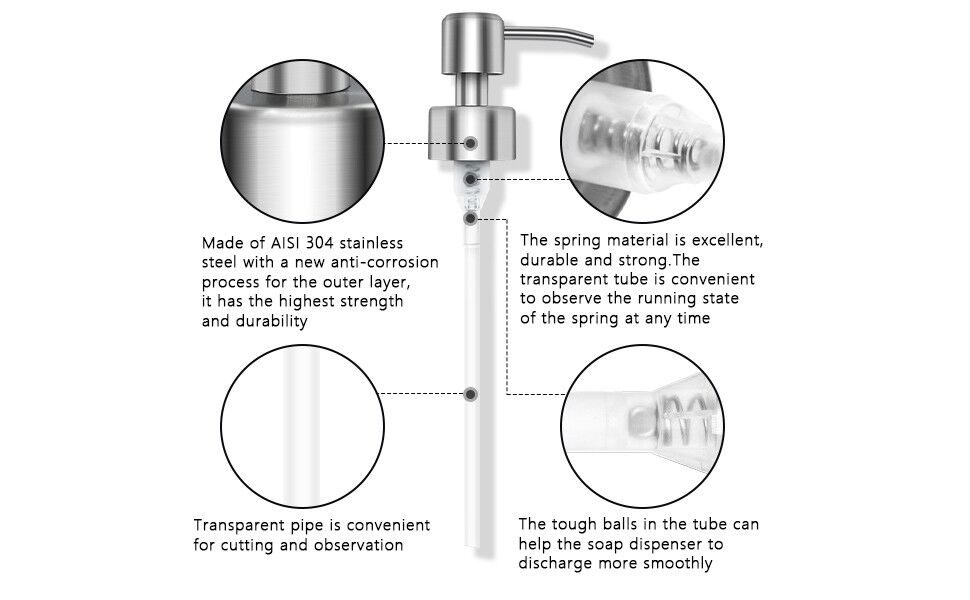 Made of AISI 304 stainless steel with a new anti-corrosion process for the outer layer, it has the highest strength and durability

The spring material is excellent, durable and strong.The transparent tube is convenient to observe the running state of the spring at any time

Transparent pipe is convenient for cutting and observation

The tough balls in the tube can help the soap dispenser to discharge more smoothly