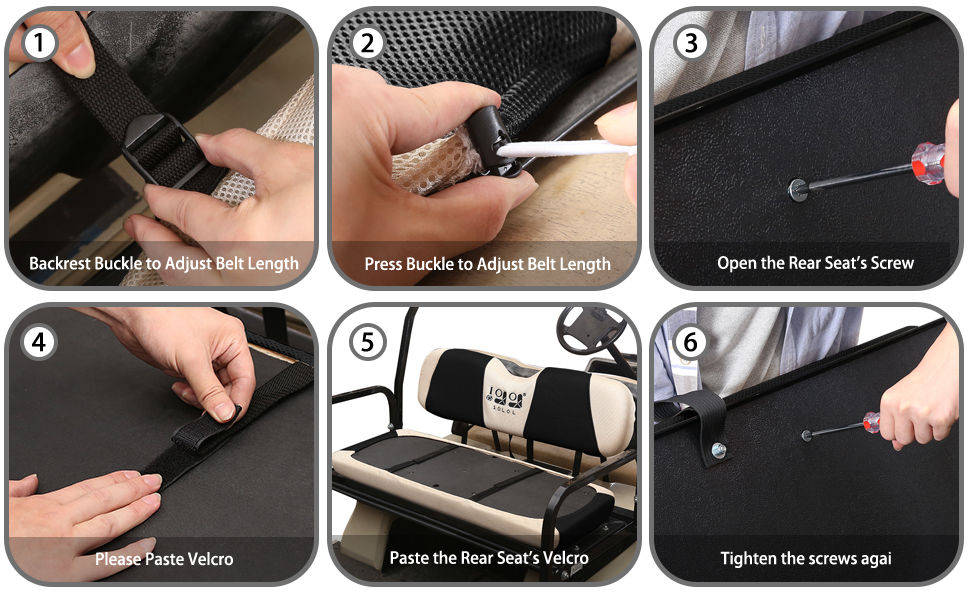 1
Backrest Buckle to Adjust Belt Length

2
Press Buckle to Adjust Belt Length

3
Open the Rear Seat's Screw

4
Please Paste Velcro

5
10L0L
Paste the Rear Seat's Velcro

6
Tighten the screws agai