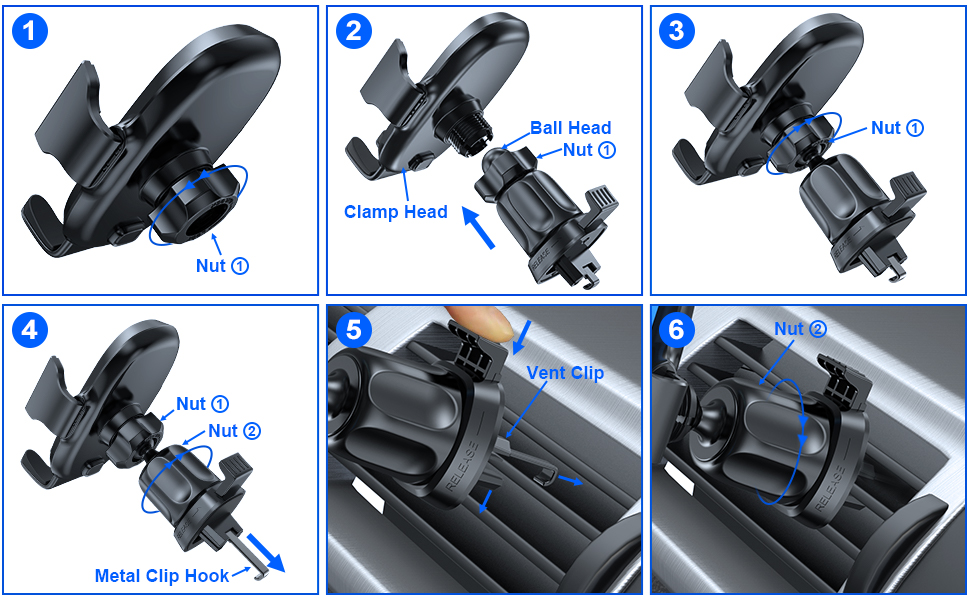 1

Nut ①

2

Ball Head

Nut ①

Clamp Head

RELEASE

3

Nut ①

RELEASE

4

Nut ①

Nut ②

Metal Clip Hook

5

Vent Clip

RELEASE

6

Nut ②

RELEASE