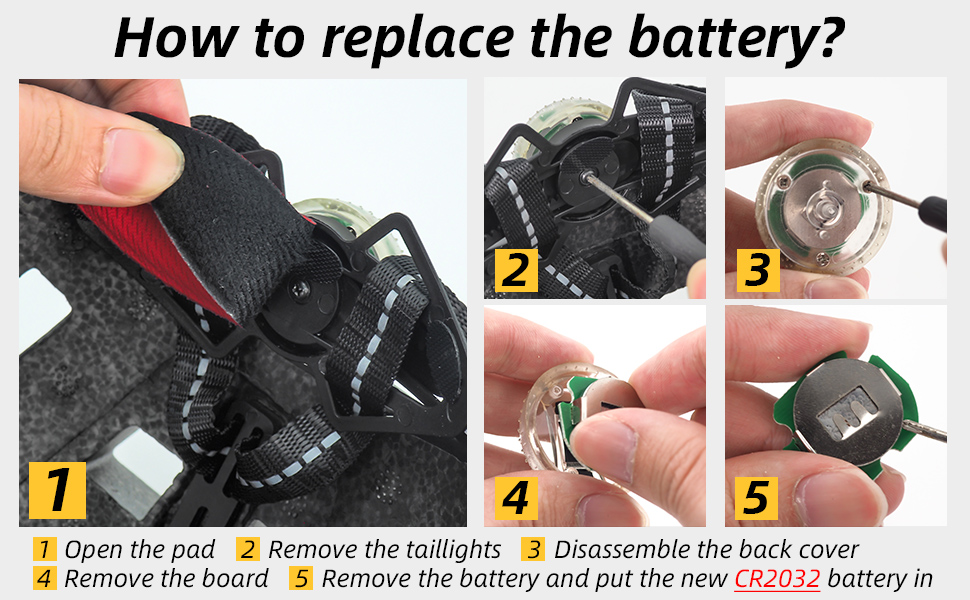 How to replace the battery?

1

2

3

4

5

1 Open the pad 2 Remove the taillights 3 Disassemble the back cover
4 Remove the board 5 Remove the battery and put the new CR2032 battery in