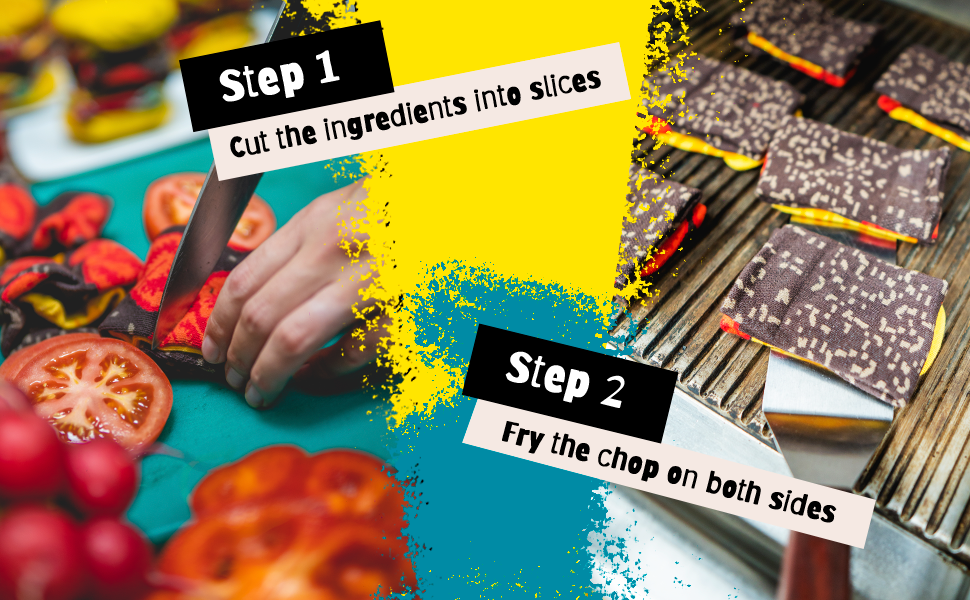 Step 1
Cut the ingredients into slices

Step 2
Fry the chop on both sides