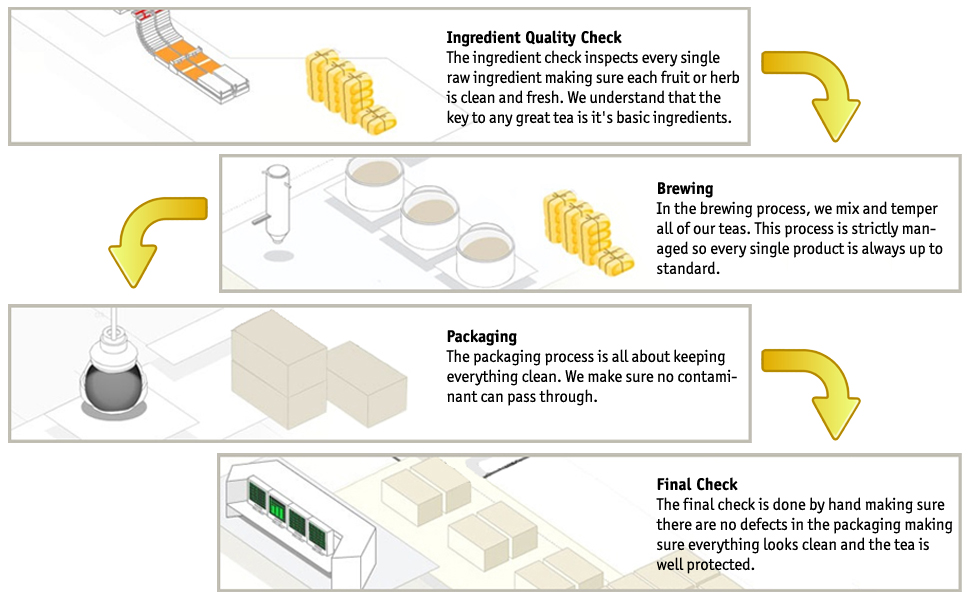 Ingredient Quality Check
The ingredient check inspects every single raw ingredient making sure each fruit or herb is clean and fresh. We understand that the key to any great tea is it's basic ingredients.

Brewing
In the brewing process, we mix and temper all of our teas. This process is strictly managed so every single product is always up to standard.

Packaging
The packaging process is all about keeping everything clean. We make sure no contaminant can pass through.

Final Check
The final check is done by hand making sure there are no defects in the packaging making sure everything looks clean and the tea is well protected.