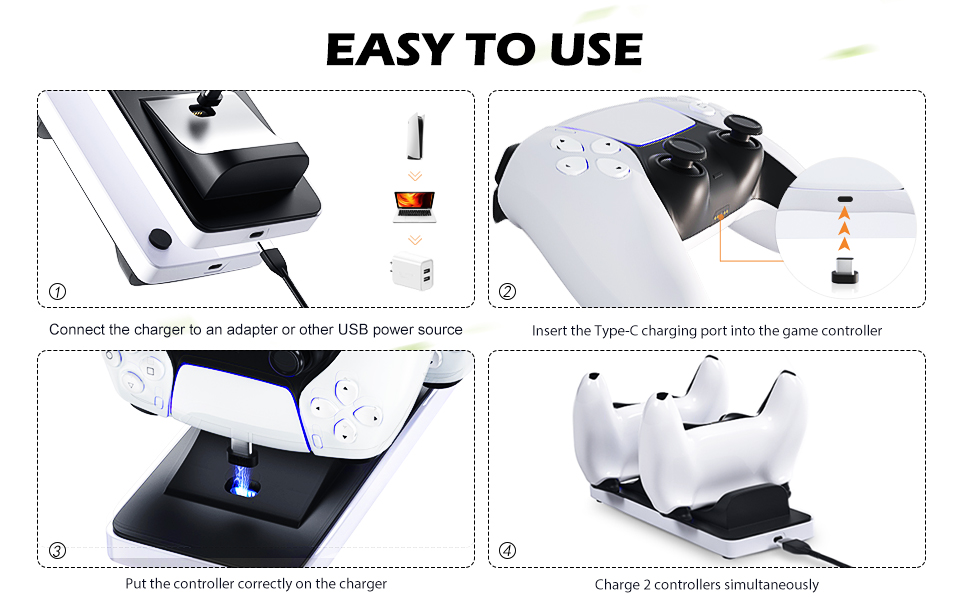 EASY TO USE

①

Connect the charger to an adapter or other USB power source

②

Insert the Type-C charging port into the game controller

③

Put the controller correctly on the charger

④

Charge 2 controllers simultaneously