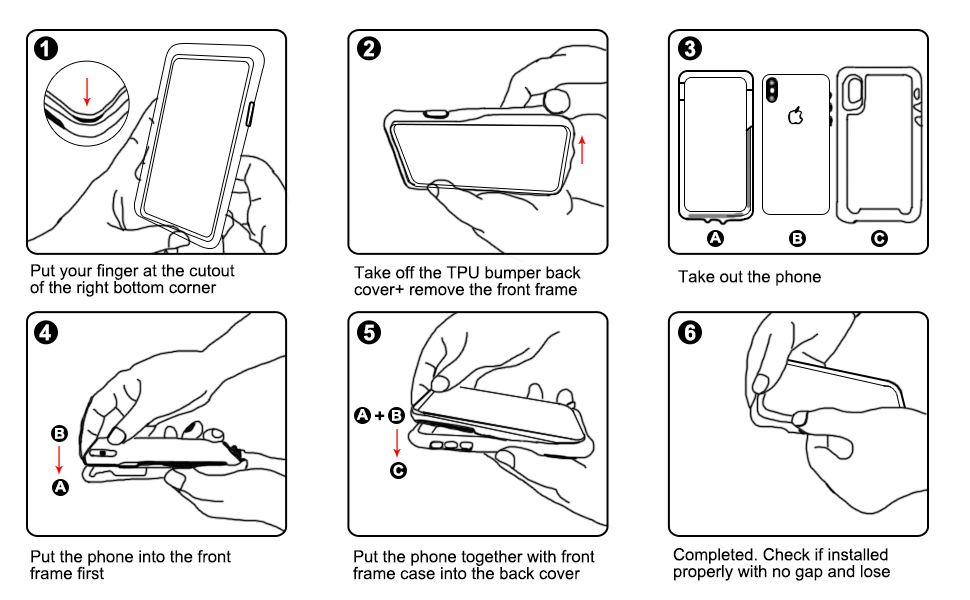 1

Put your finger at the cutout of the right bottom corner

2

Take off the TPU bumper back cover+ remove the front frame

3

A B C

Take out the phone

4

B
A

Put the phone into the front frame first

5

A + B
C

Put the phone together with front frame case into the back cover

6

Completed. Check if installed properly with no gap and lose