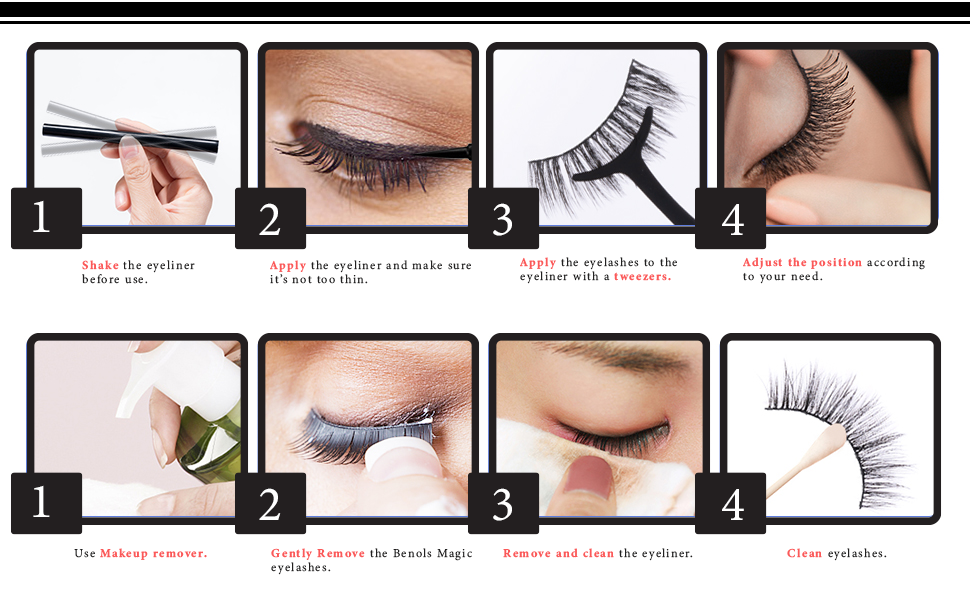 1

Shake the eyeliner before use.

2

Apply the eyeliner and make sure it's not too thin.

3

Apply the eyelashes to the eyeliner with a tweezers.

4

Adjust the position according to your need.

1

Use Makeup remover.

2

Gently Remove the Benols Magic eyelashes.

3

Remove and clean the eyeliner.

4

Clean eyelashes.