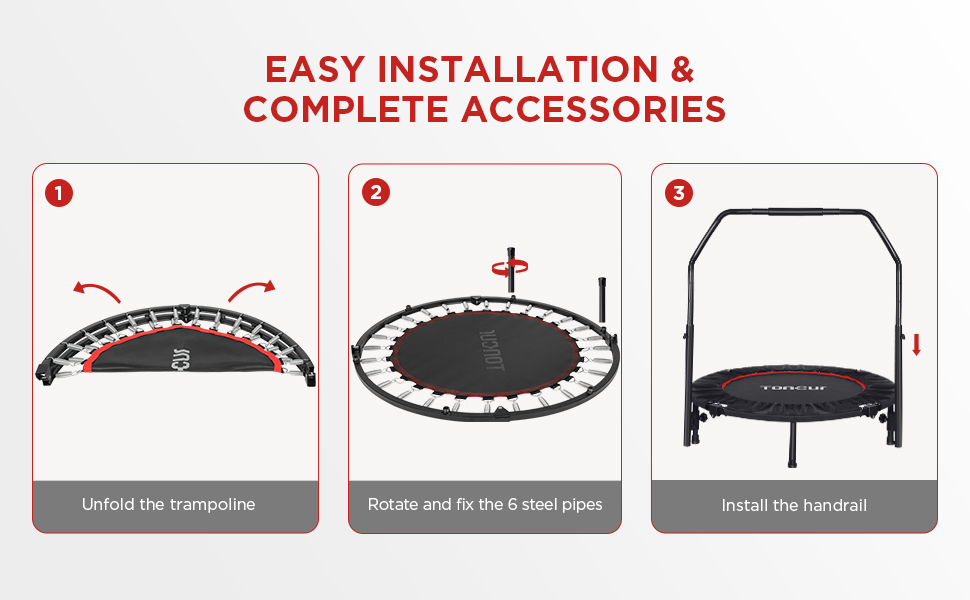 EASY INSTALLATION &
COMPLETE ACCESSORIES

1

Unfold the trampoline

2

TONCUR

Rotate and fix the 6 steel pipes

3

TONCUR

Install the handrail