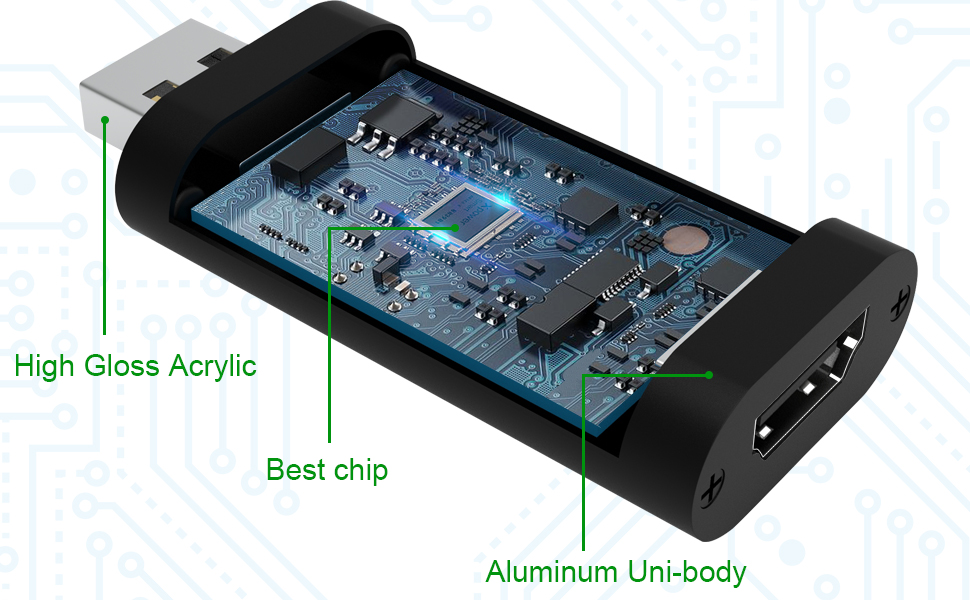 High Gloss Acrylic

Best chip

Aluminum Uni-body