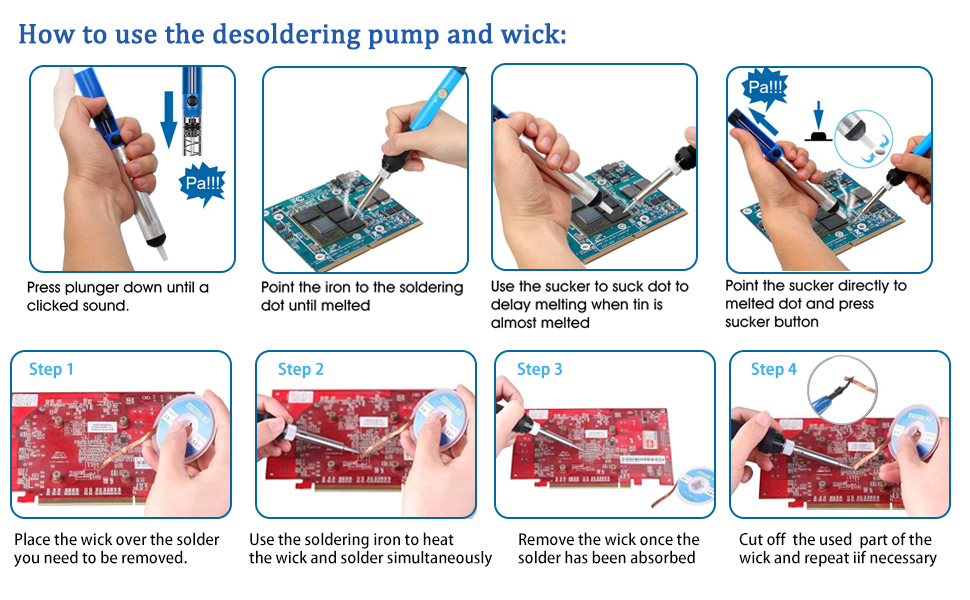 How to use the desoldering pump and wick:

Pa!!!

Press plunger down until a clicked sound.

Point the iron to the soldering dot until melted

Use the sucker to suck dot to delay melting when tin is almost melted

Pa!!!

Point the sucker directly to melted dot and press sucker button

Step 1

Place the wick over the solder you need to be removed.

Step 2

Use the soldering iron to heat the wick and solder simultaneously

Step 3

Remove the wick once the solder has been absorbed

Step 4

Cut off the used part of the wick and repeat iif necessary