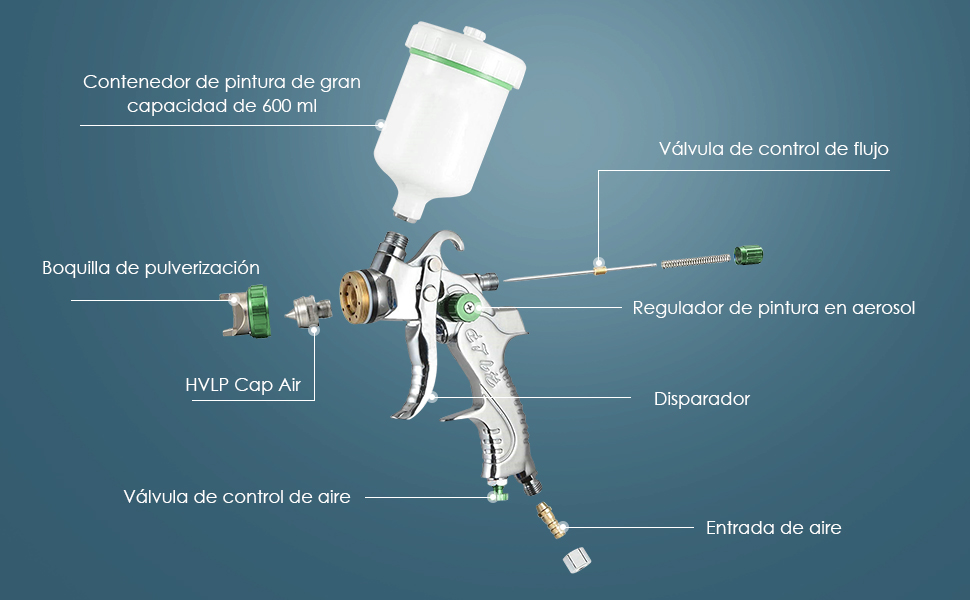 Contenedor de pintura de gran capacidad de 600 ml

Válvula de control de flujo

Boquilla de pulverización

Regulador de pintura en aerosol

HVLP Cap Air

Disparador

Válvula de control de aire

Entrada de aire