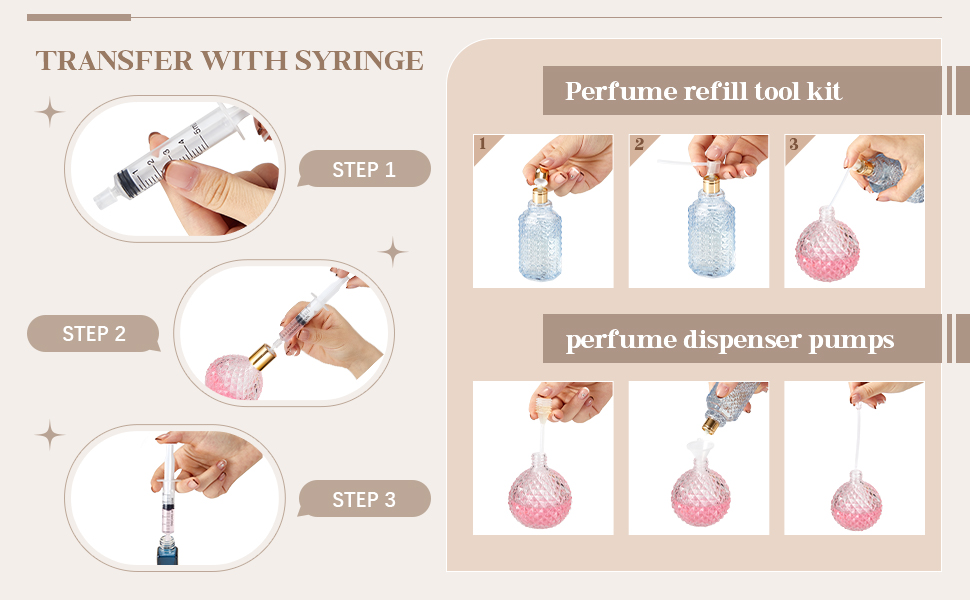 TRANSFER WITH SYRINGE

STEP 1

STEP 2

STEP 3

Perfume refill tool kit

1

2

3

perfume dispenser pumps