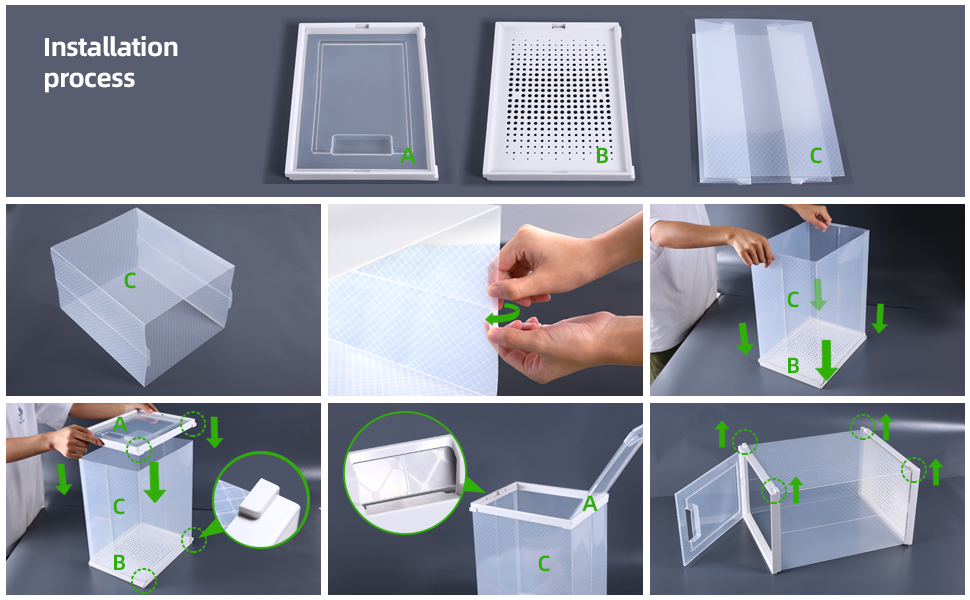 Installation process

A

B

C

C

C

B

A

C

B

A

C