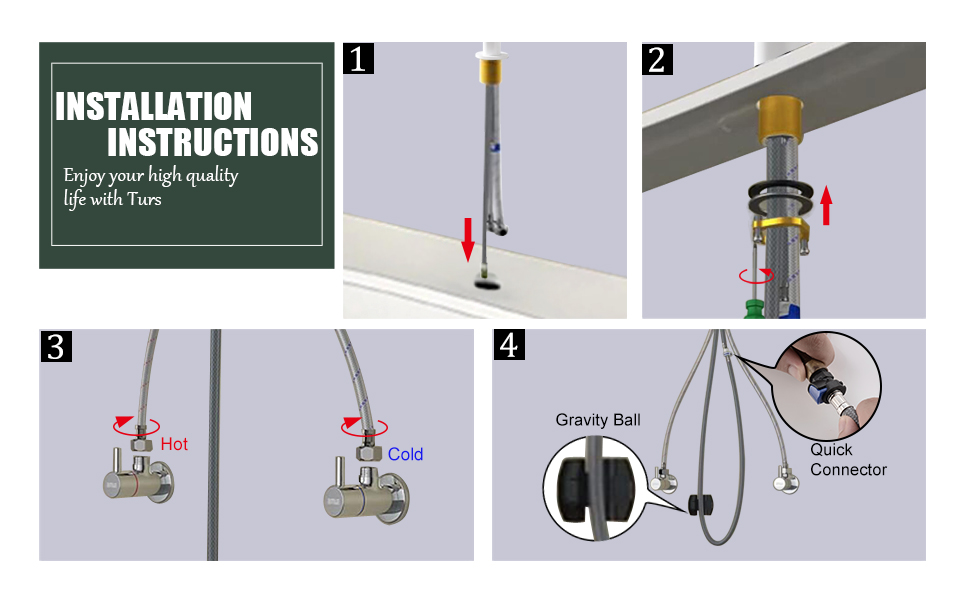 INSTALLATION INSTRUCTIONS

Enjoy your high quality life with Turs

1

2

3

Hot

Cold

4

Gravity Ball

Quick Connector