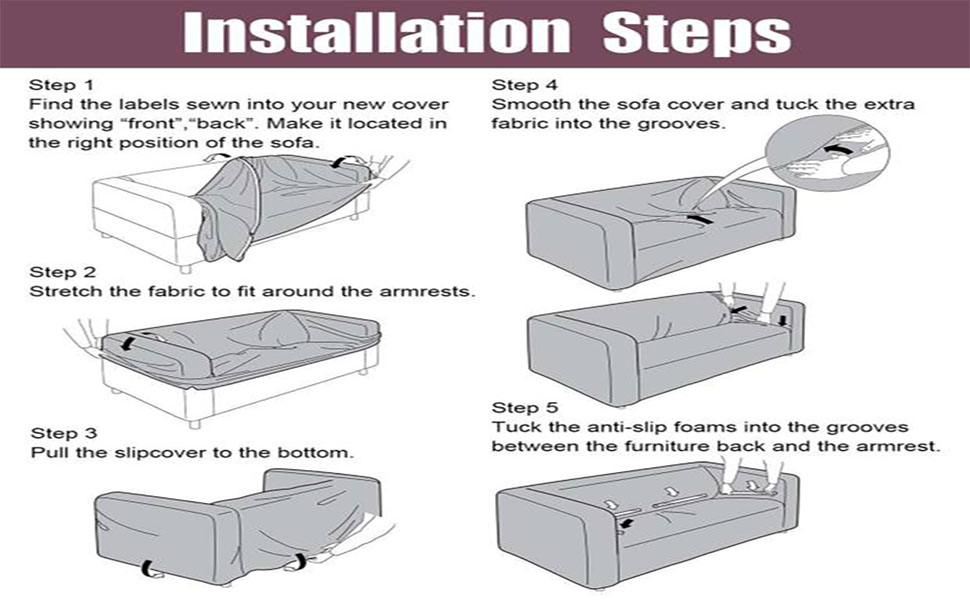 Installation Steps

Step 1
Find the labels sewn into your new cover showing “front”,“back”. Make it located in the right position of the sofa.

Step 2
Stretch the fabric to fit around the armrests.

Step 3
Pull the slipcover to the bottom.

Step 4
Smooth the sofa cover and tuck the extra fabric into the grooves.

Step 5
Tuck the anti-slip foams into the grooves between the furniture back and the armrest.