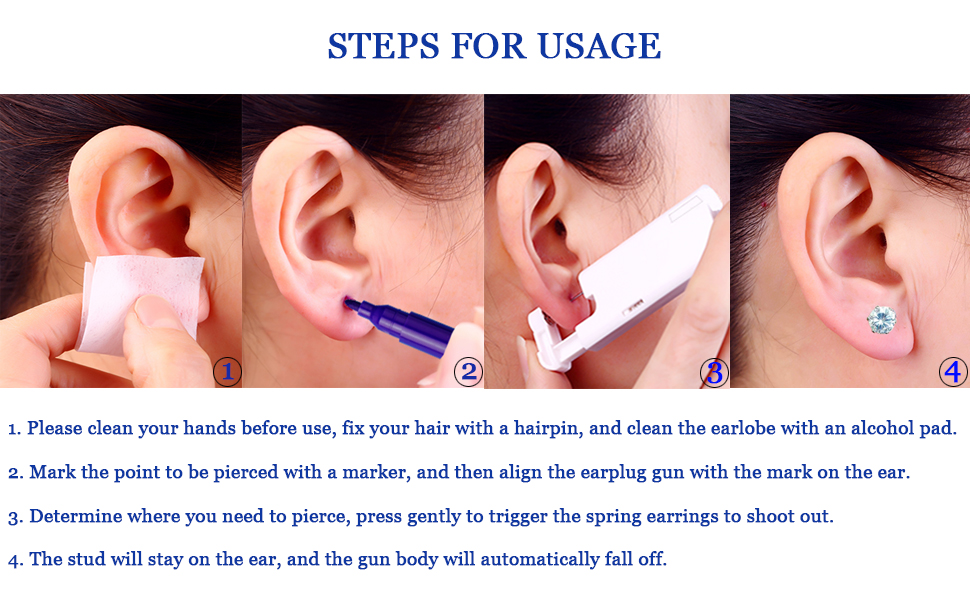 STEPS FOR USAGE

1

2

3

4

1. Please clean your hands before use, fix your hair with a hairpin, and clean the earlobe with an alcohol pad.

2. Mark the point to be pierced with a marker, and then align the earplug gun with the mark on the ear.

3. Determine where you need to pierce, press gently to trigger the spring earrings to shoot out.

4. The stud will stay on the ear, and the gun body will automatically fall off.