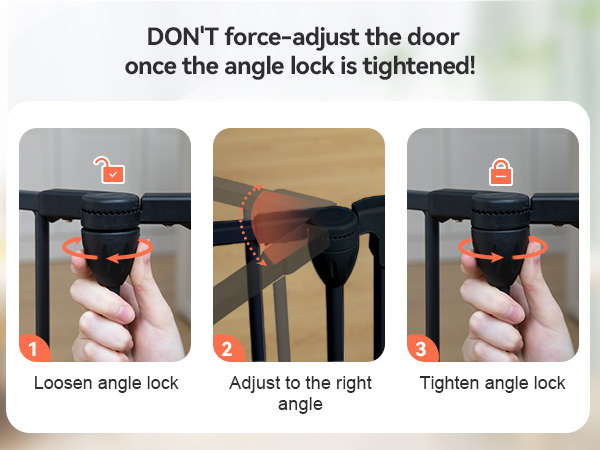 DON'T force-adjust the door once the angle lock is tightened!

1

Loosen angle lock

2

Adjust to the right angle

3

Tighten angle lock