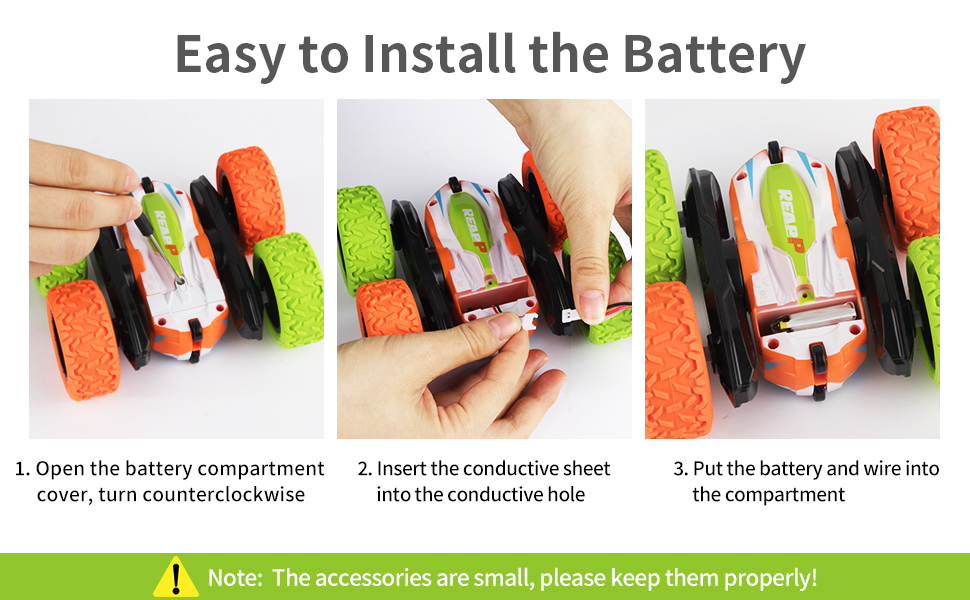 Easy to Install the Battery

REAP

REAP

REAP

1. Open the battery compartment cover, turn counterclockwise

2. Insert the conductive sheet into the conductive hole

3. Put the battery and wire into the compartment

Note: The accessories are small, please keep them properly!