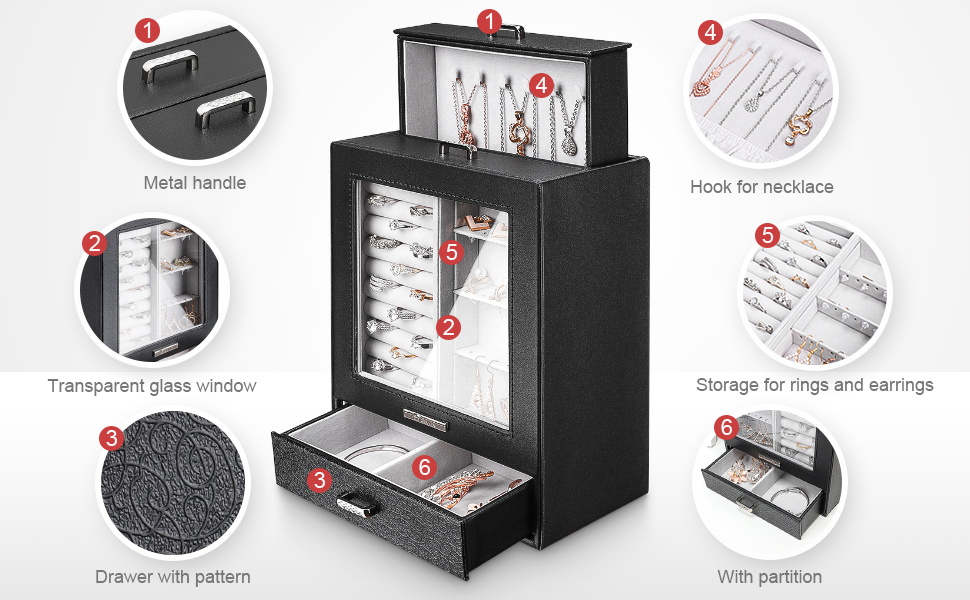 1
Metal handle

2
Transparent glass window

3
Drawer with pattern

1
4
5
2
3
6

4
Hook for necklace

5
Storage for rings and earrings

6
With partition