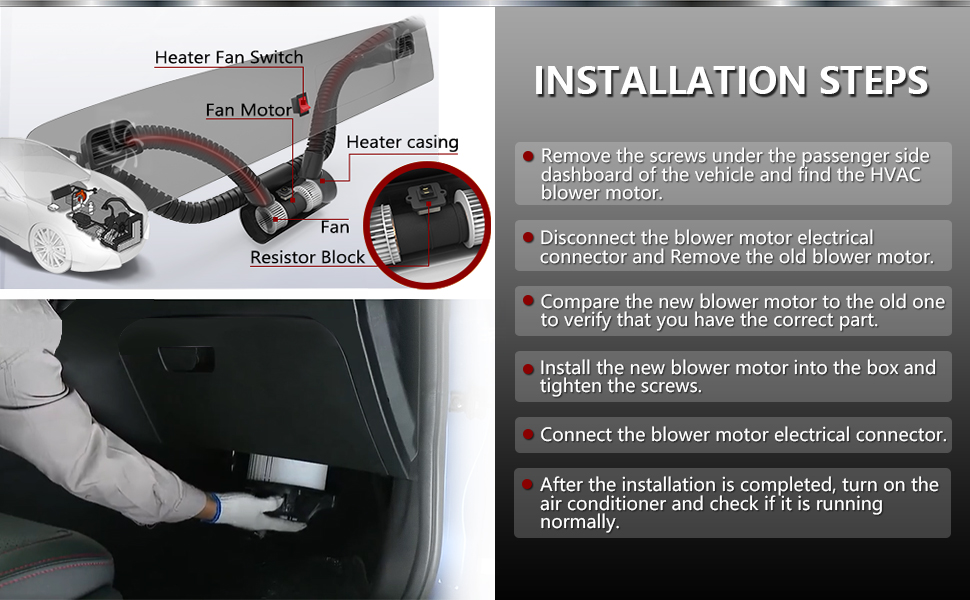 Heater Fan Switch

Fan Motor

Heater casing

Fan

Resistor Block

INSTALLATION STEPS

Remove the screws under the passenger side dashboard of the vehicle and find the HVAC blower motor.

Disconnect the blower motor electrical connector and Remove the old blower motor.

Compare the new blower motor to the old one to verify that you have the correct part.

Install the new blower motor into the box and tighten the screws.

Connect the blower motor electrical connector.

After the installation is completed, turn on the air conditioner and check if it is running normally.