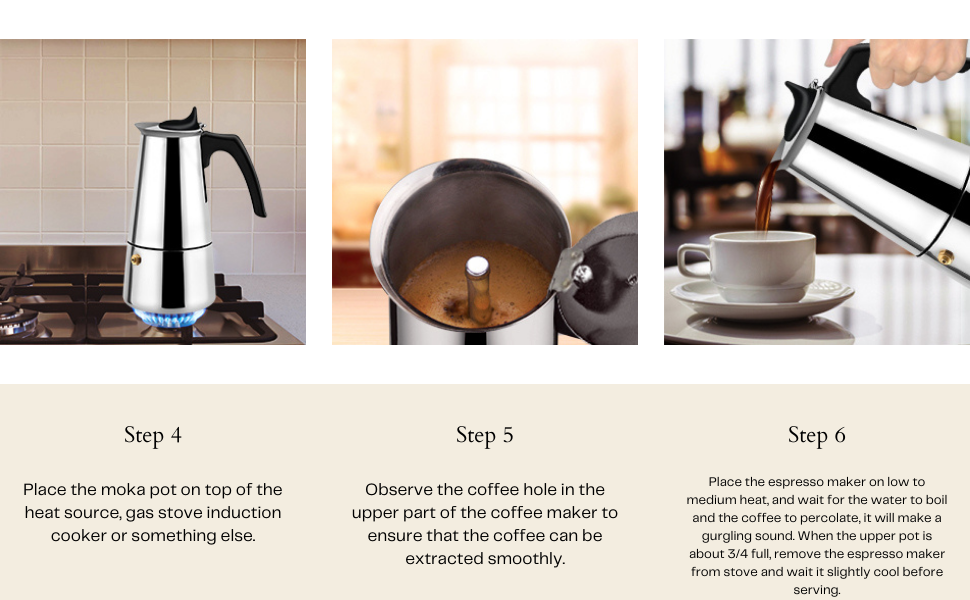 Step 4

Place the moka pot on top of the heat source, gas stove induction cooker or something else.

Step 5

Observe the coffee hole in the upper part of the coffee maker to ensure that the coffee can be extracted smoothly.

Step 6

Place the espresso maker on low to medium heat, and wait for the water to boil and the coffee to percolate, it will make a gurgling sound. When the upper pot is about 3/4 full, remove the espresso maker from stove and wait it slightly cool before serving.