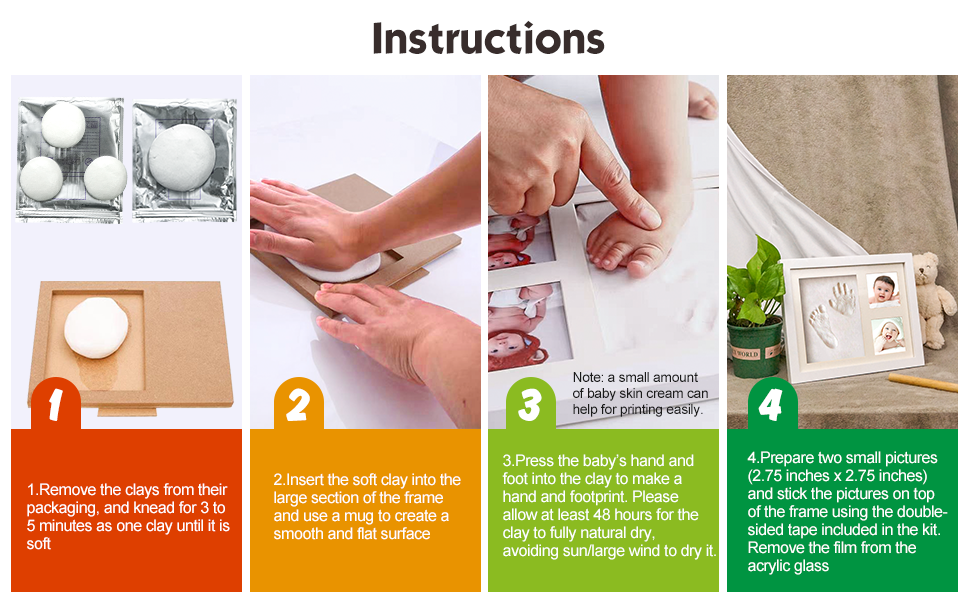 Instructions

1

1.Remove the clays from their packaging, and knead for 3 to 5 minutes as one clay until it is soft

2

2.Insert the soft clay into the large section of the frame and use a mug to create a smooth and flat surface

Note: a small amount of baby skin cream can help for printing easily.

3

3.Press the baby's hand and foot into the clay to make a hand and footprint. Please allow at least 48 hours for the clay to fully natural dry, avoiding sun/large wind to dry it.

WORLD

4

4.Prepare two small pictures (2.75 inches x 2.75 inches) and stick the pictures on top of the frame using the double-sided tape included in the kit. Remove the film from the acrylic glass