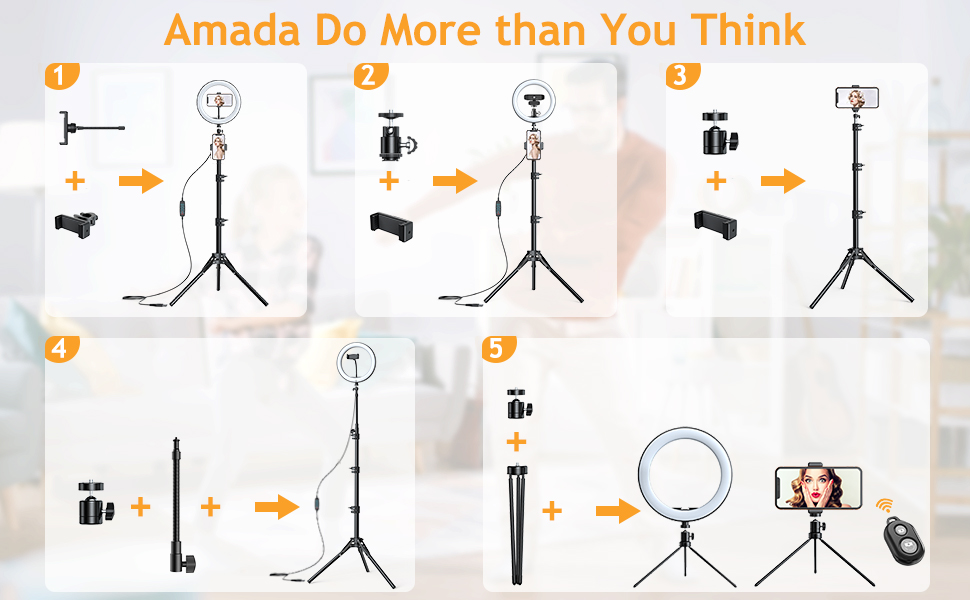 Amada Do More than You Think

1
+

2
+

3
+

4
+ +

5
+
+