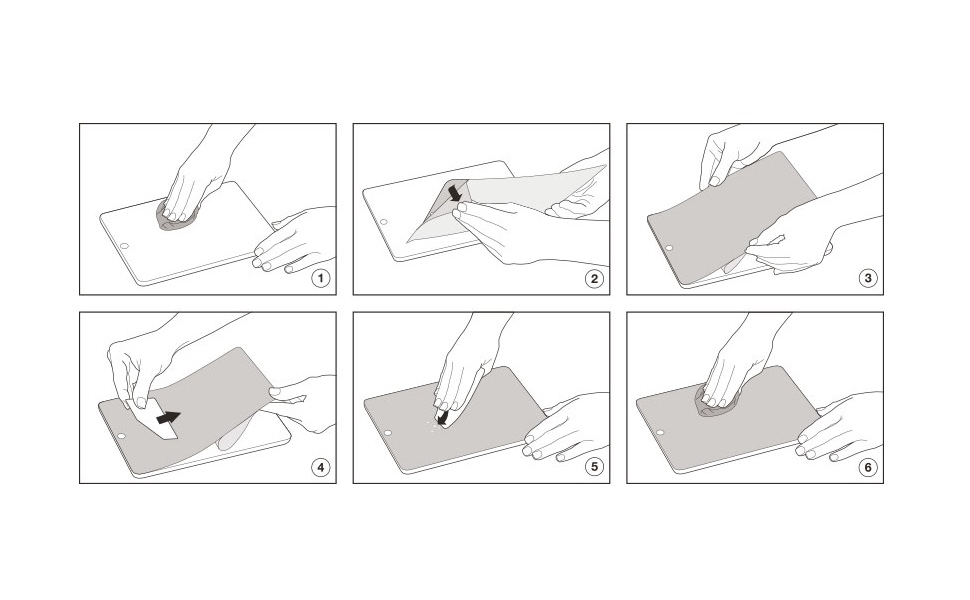 1

2

3

4

5

6