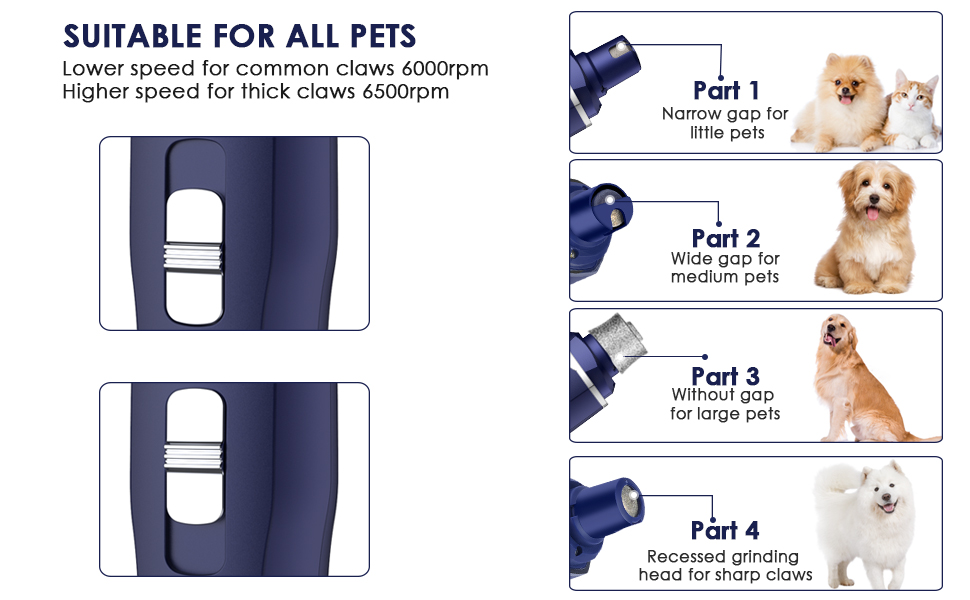 SUITABLE FOR ALL PETS
Lower speed for common claws 6000rpm
Higher speed for thick claws 6500rpm

Part 1
Narrow gap for little pets

Part 2
Wide gap for medium pets

Part 3
Without gap for large pets

Part 4
Recessed grinding head for sharp claws